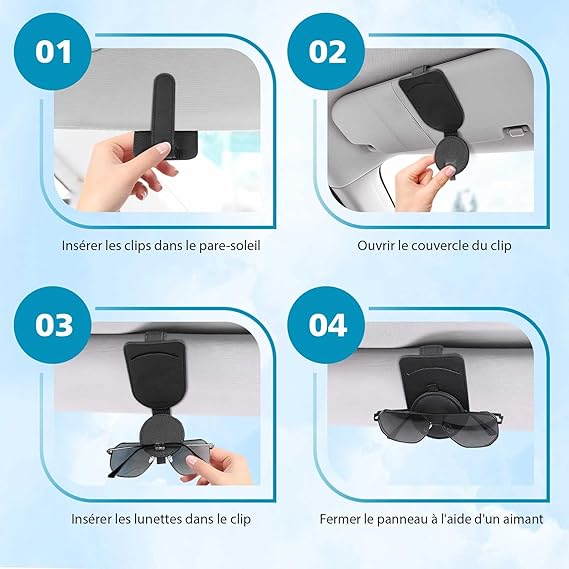 01

Insérer les clips dans le pare-soleil

02

Ouvrir le couvercle du clip

03

Insérer les lunettes dans le clip

04

Fermer le panneau à l'aide d'un aimant